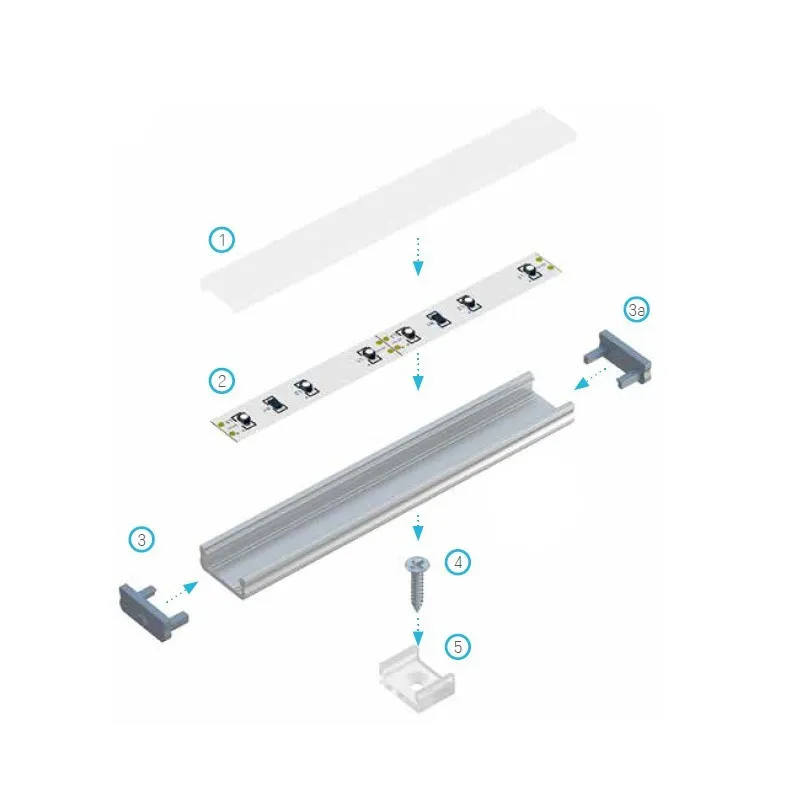 1

2

3a

3

4

5